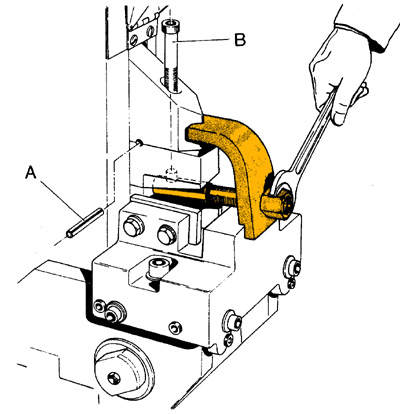 B

A